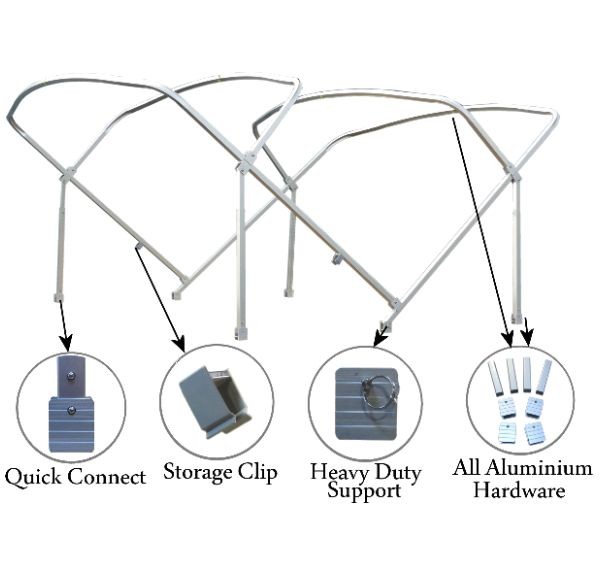 Quick Connect

Storage Clip

Heavy Duty Support

All Aluminium Hardware